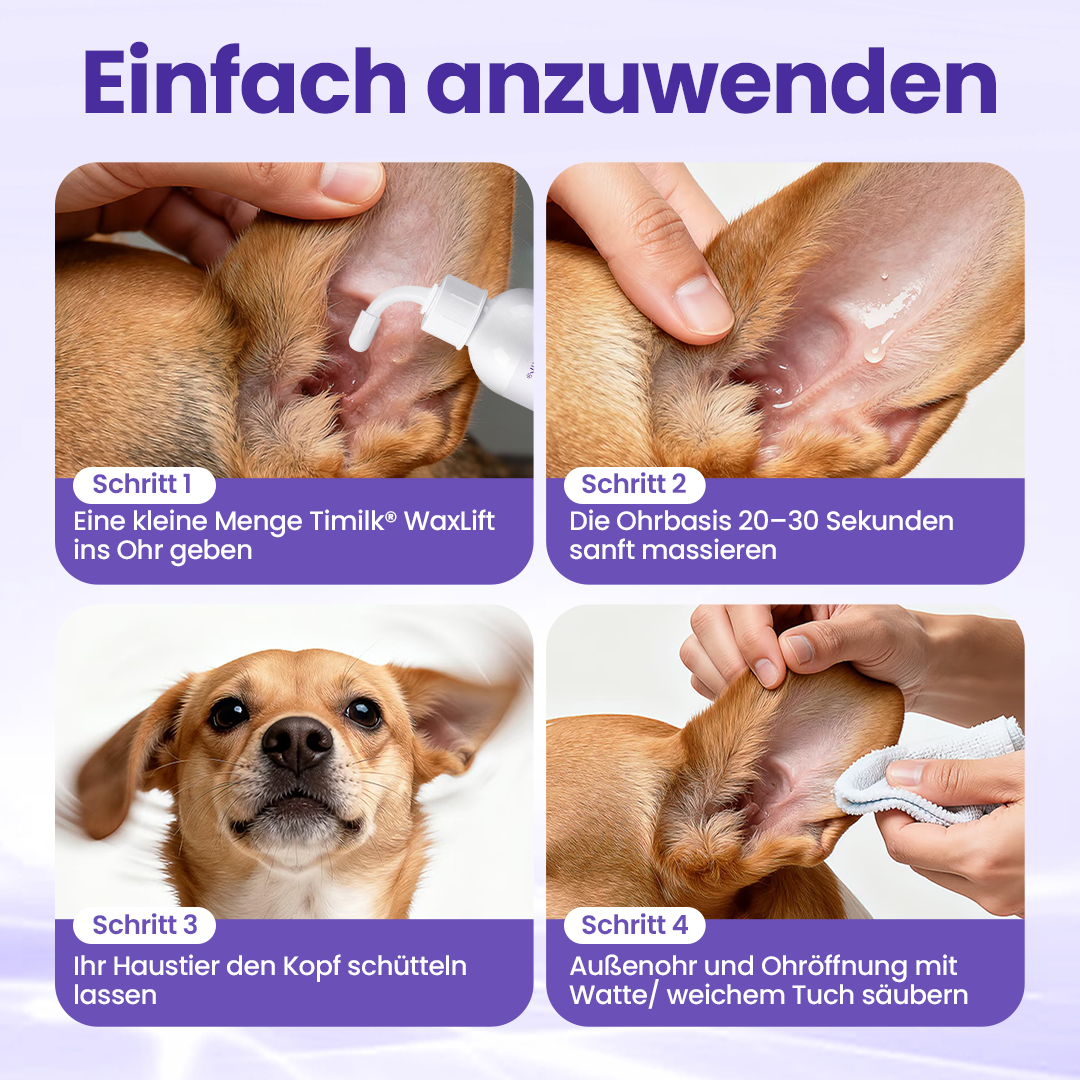 Einfach anzuwenden

Schritt 1
Eine kleine Menge Timilk® WaxLift ins Ohr geben

Schritt 2
Die Ohrbasis 20–30 Sekunden sanft massieren

Schritt 3
Ihr Haustier den Kopf schütteln lassen

Schritt 4
Außenohr und Ohröffnung mit Watte/ weichem Tuch säubern